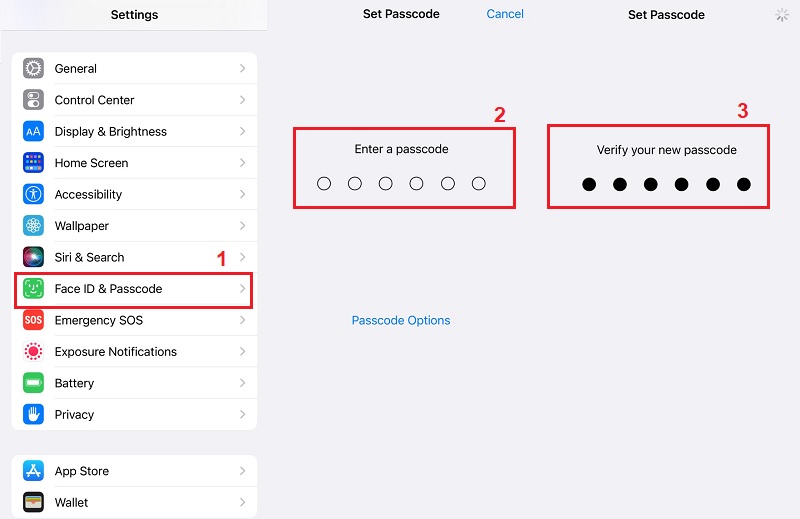 Settings

General

Control Center

AA Display & Brightness

Home Screen

Accessibility

Wallpaper

Siri & Search

1

Face ID & Passcode

SOS Emergency SOS

Exposure Notifications

Battery

Privacy

App Store

Wallet

Set Passcode

Cancel

2

Enter a passcode

Passcode Options

Set Passcode

3

Verify your new passcode