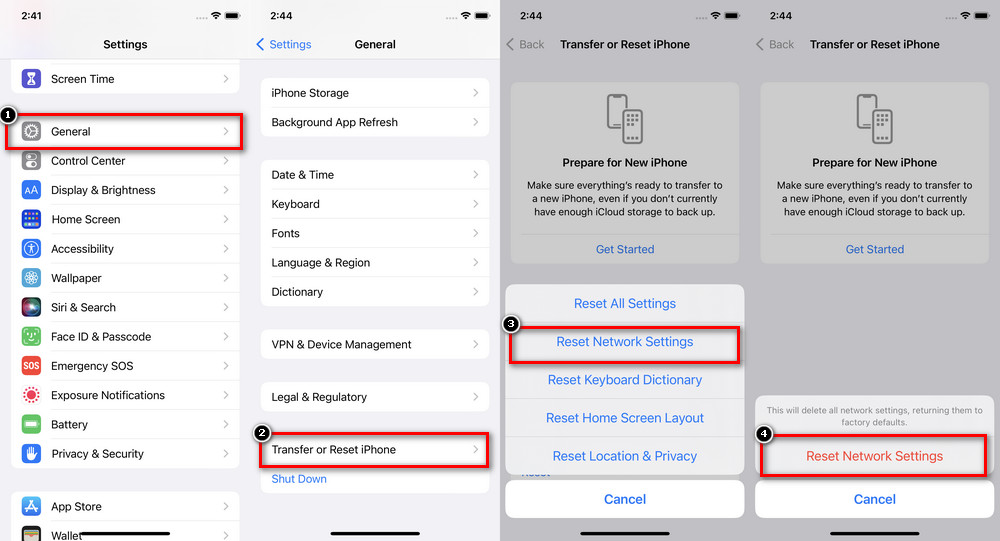 2:41

Settings

Screen Time

1

General

Control Center

Display & Brightness

Home Screen

Accessibility

Wallpaper

Siri & Search

Face ID & Passcode

SOS Emergency SOS

Exposure Notifications

Battery

Privacy & Security

App Store

Wallet

2:44

Settings General

iPhone Storage

Background App Refresh

Date & Time

Keyboard

Fonts

Language & Region

Dictionary

VPN & Device Management

Legal & Regulatory

2

Transfer or Reset iPhone

Shut Down

2:44

Back Transfer or Reset iPhone

Prepare for New iPhone

Make sure everything's ready to transfer to a new iPhone, even if you don't currently have enough iCloud storage to back up.

Get Started

Reset All Settings

3

Reset Network Settings

Reset Keyboard Dictionary

Reset Home Screen Layout

Reset Location & Privacy

Cancel

2:44

Back Transfer or Reset iPhone

Prepare for New iPhone

Make sure everything's ready to transfer to a new iPhone, even if you don't currently have enough iCloud storage to back up.

Get Started

This will delete all network settings, returning them to factory defaults.

4

Reset Network Settings

Cancel